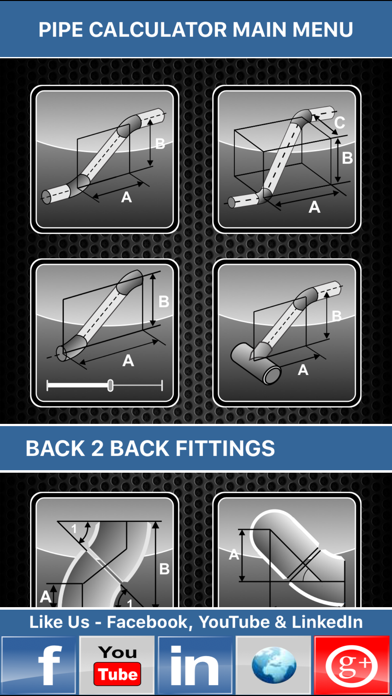 PIPE CALCULATOR MAIN MENU

B
A

C
B
A

B
A

B
A

BACK 2 BACK FITTINGS

1
B
A
1

A

Like Us - Facebook, YouTube & LinkedIn

f

You Tube

in

g+